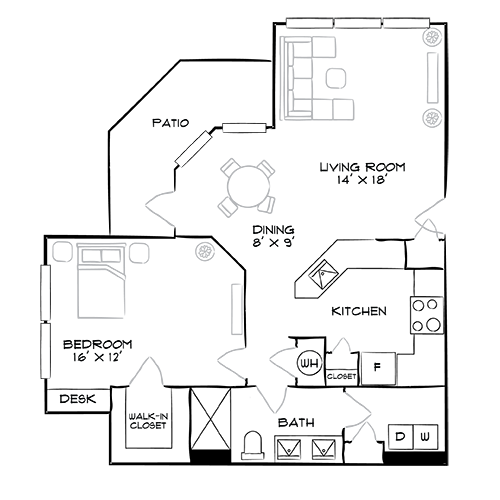 PATIO

LIVING ROOM
14' X 18'

DINING
8' X 9'

KITCHEN

BEDROOM
16' X 12'

WH

CLOSET

F

DESK

WALK-IN CLOSET

BATH

D

W